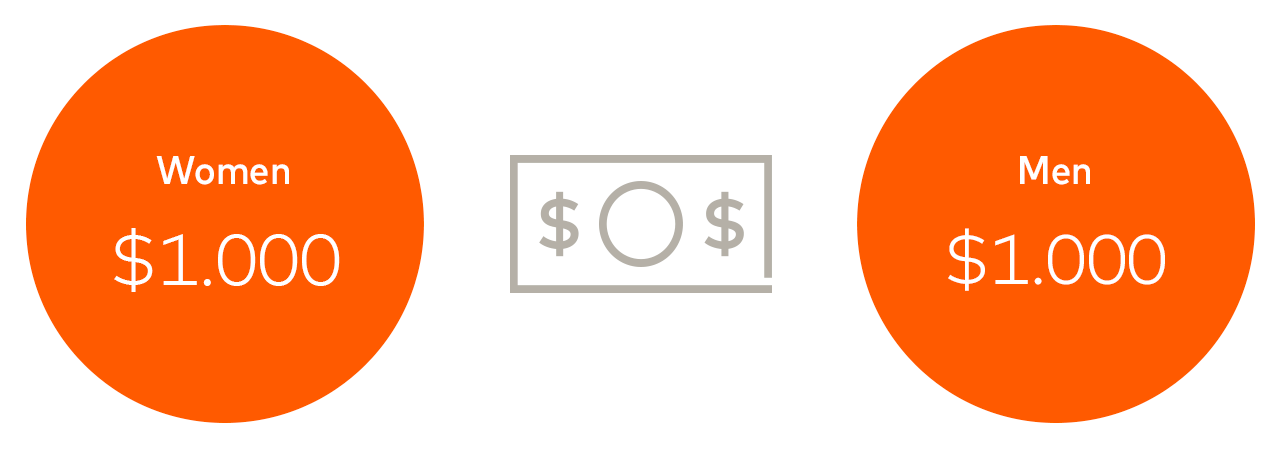 Women
\$1.000

\$ \$

Men
\$1.000