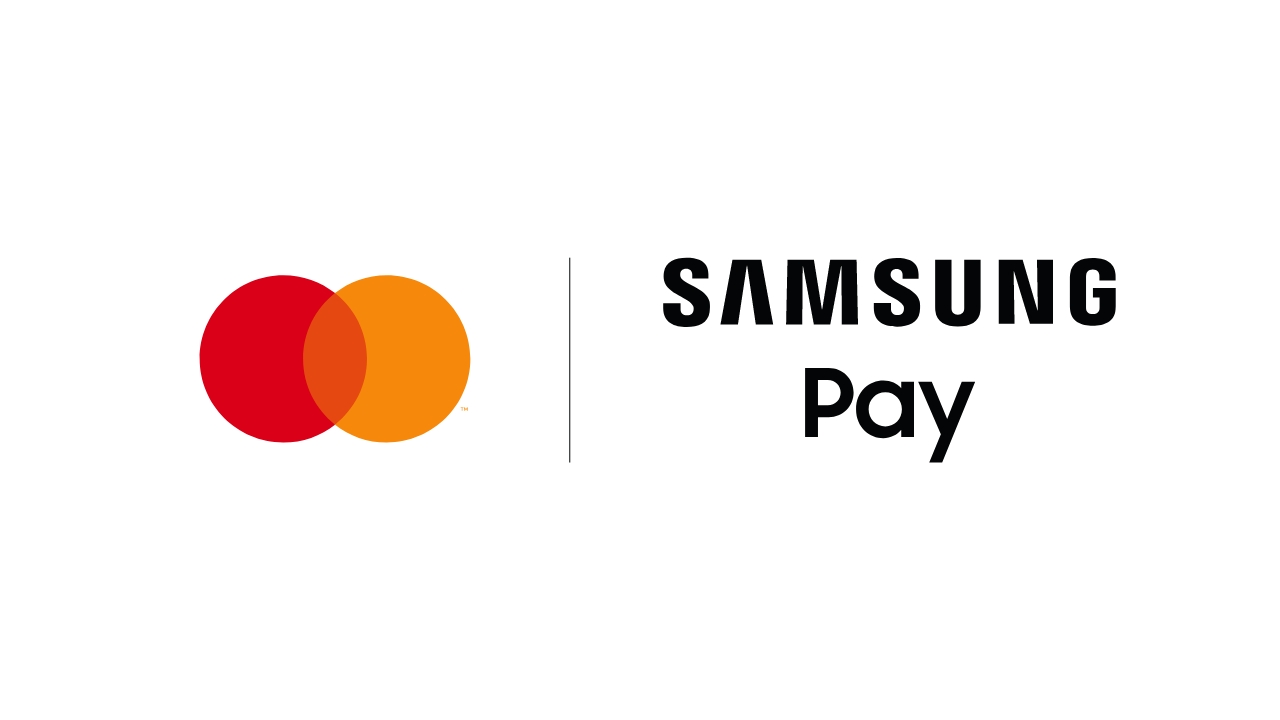 ™

SAMSUNG
Pay